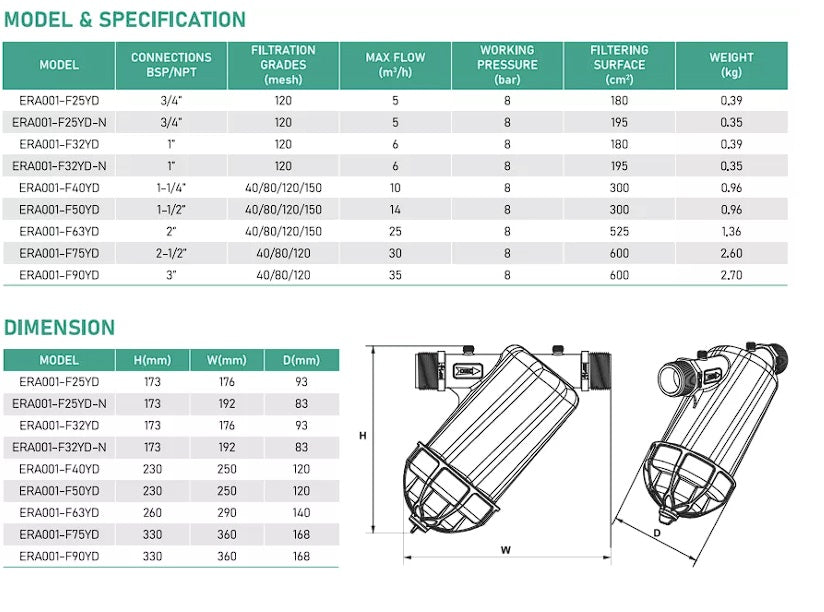 MODEL & SPECIFICATION

| MODEL | CONNECTIONS BSP/NPT | FILTRATION GRADES (mesh) | MAX FLOW ($m^3/h$) | WORKING PRESSURE (bar) | FILTERING SURFACE ($cm^2$) | WEIGHT (kg) |
|---|---|---|---|---|---|---|
| ERA001-F25YD | 3/4" | 120 | 5 | 8 | 180 | 0.39 |
| ERA001-F25YD-N | 3/4" | 120 | 5 | 8 | 195 | 0.35 |
| ERA001-F32YD | 1" | 120 | 6 | 8 | 180 | 0.39 |
| ERA001-F32YD-N | 1" | 120 | 6 | 8 | 195 | 0.35 |
| ERA001-F40YD | 1-1/4" | 40/80/120/150 | 10 | 8 | 300 | 0.96 |
| ERA001-F50YD | 1-1/2" | 40/80/120/150 | 14 | 8 | 300 | 0.96 |
| ERA001-F63YD | 2" | 40/80/120/150 | 25 | 8 | 525 | 1.36 |
| ERA001-F75YD | 2-1/2" | 40/80/120 | 30 | 8 | 600 | 2.60 |
| ERA001-F90YD | 3" | 40/80/120 | 35 | 8 | 600 | 2.70 |

DIMENSION

| MODEL | H(mm) | W(mm) | D(mm) |
|---|---|---|---|
| ERA001-F25YD | 173 | 176 | 93 |
| ERA001-F25YD-N | 173 | 192 | 83 |
| ERA001-F32YD | 173 | 176 | 93 |
| ERA001-F32YD-N | 173 | 192 | 83 |
| ERA001-F40YD | 230 | 250 | 120 |
| ERA001-F50YD | 230 | 250 | 120 |
| ERA001-F63YD | 260 | 290 | 140 |
| ERA001-F75YD | 330 | 360 | 168 |
| ERA001-F90YD | 330 | 360 | 168 |

H
W
D